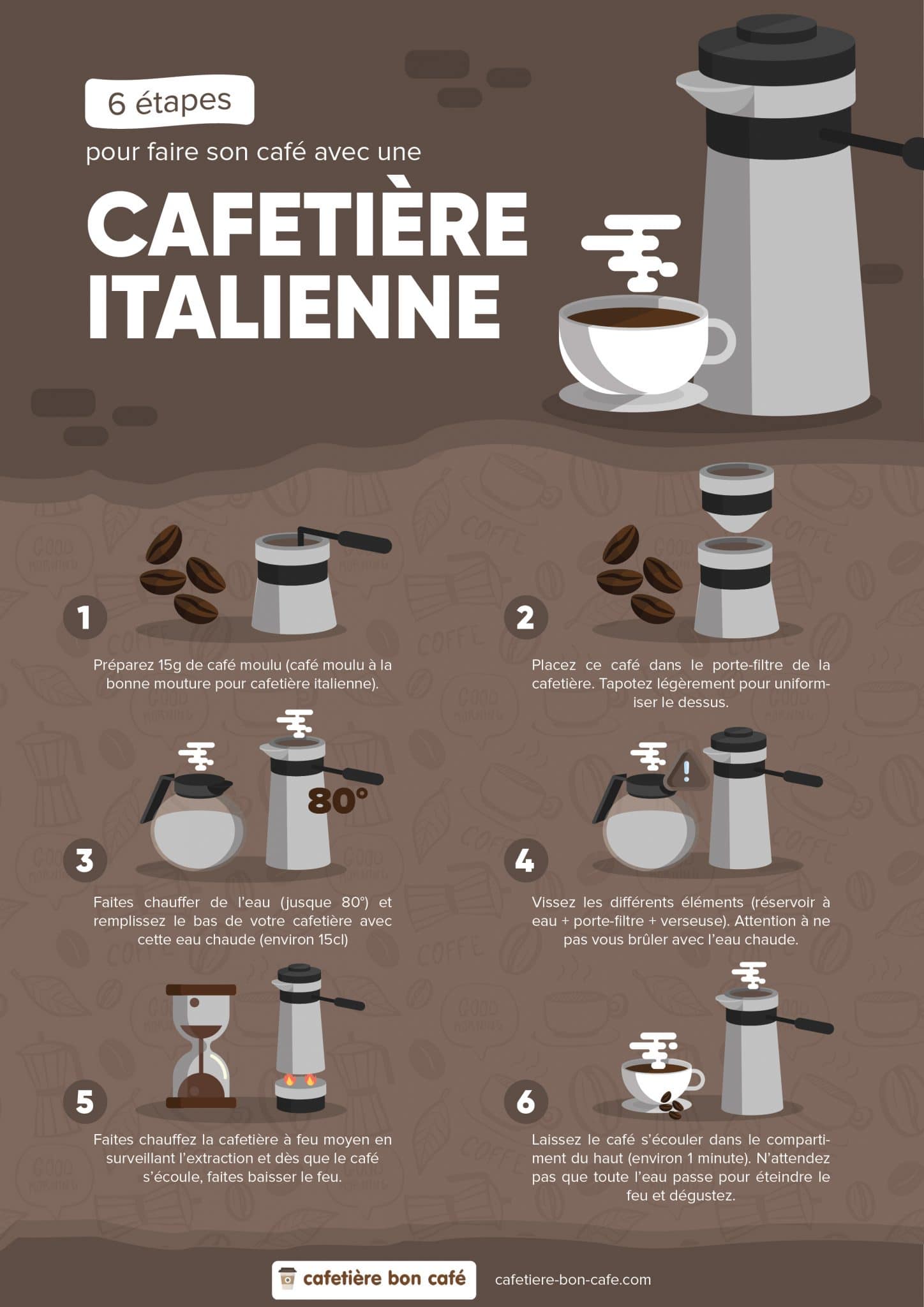 6 étapes

pour faire son café avec une

CAFETIÈRE ITALIENNE

1

Préparez 15g de café moulu (café moulu à la bonne mouture pour cafetière italienne).

2

Placez ce café dans le porte-filtre de la cafetière. Tapotez légèrement pour uniformiser le dessus.

80°

3

Faites chauffer de l'eau (jusque 80°) et remplissez le bas de votre cafetière avec cette eau chaude (environ 15cl)

4

Vissez les différents éléments (réservoir à eau + porte-filtre + verseuse). Attention à ne pas vous brûler avec l'eau chaude.

5

Faites chauffez la cafetière à feu moyen en surveillant l'extraction et dès que le café s'écoule, faites baisser le feu.

6

Laissez le café s'écouler dans le compartiment du haut (environ 1 minute). N'attendez pas que toute l'eau passe pour éteindre le feu et dégustez.

cafetière bon café

cafetiere-bon-cafe.com